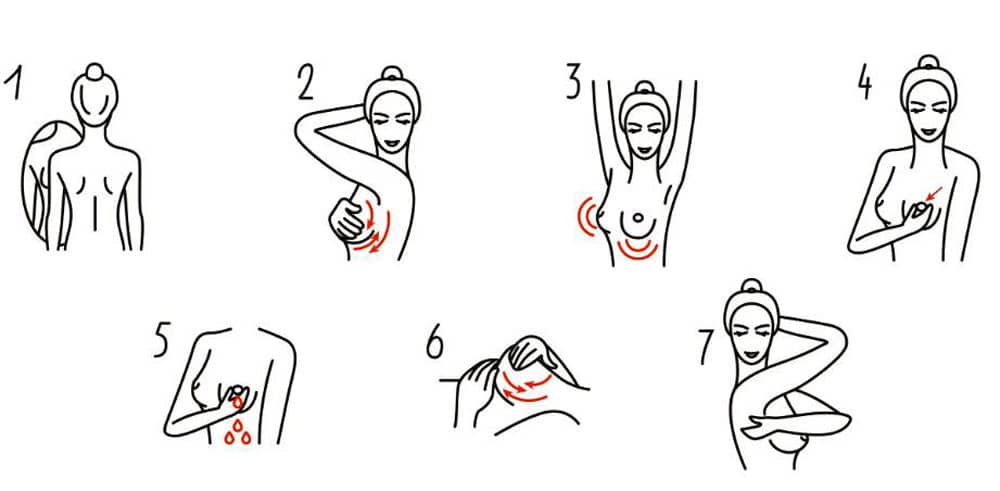 1
2
3
4
5
6
7